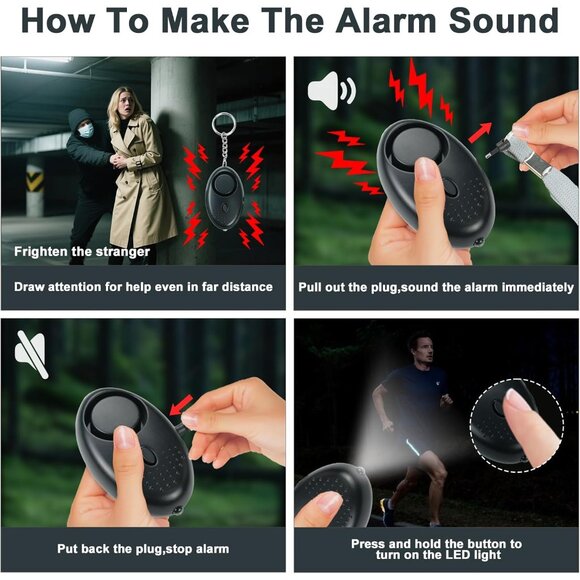 How To Make The Alarm Sound

Frighten the stranger

Draw attention for help even in far distance

Pull out the plug,sound the alarm immediately

Put back the plug,stop alarm

Press and hold the button to turn on the LED light